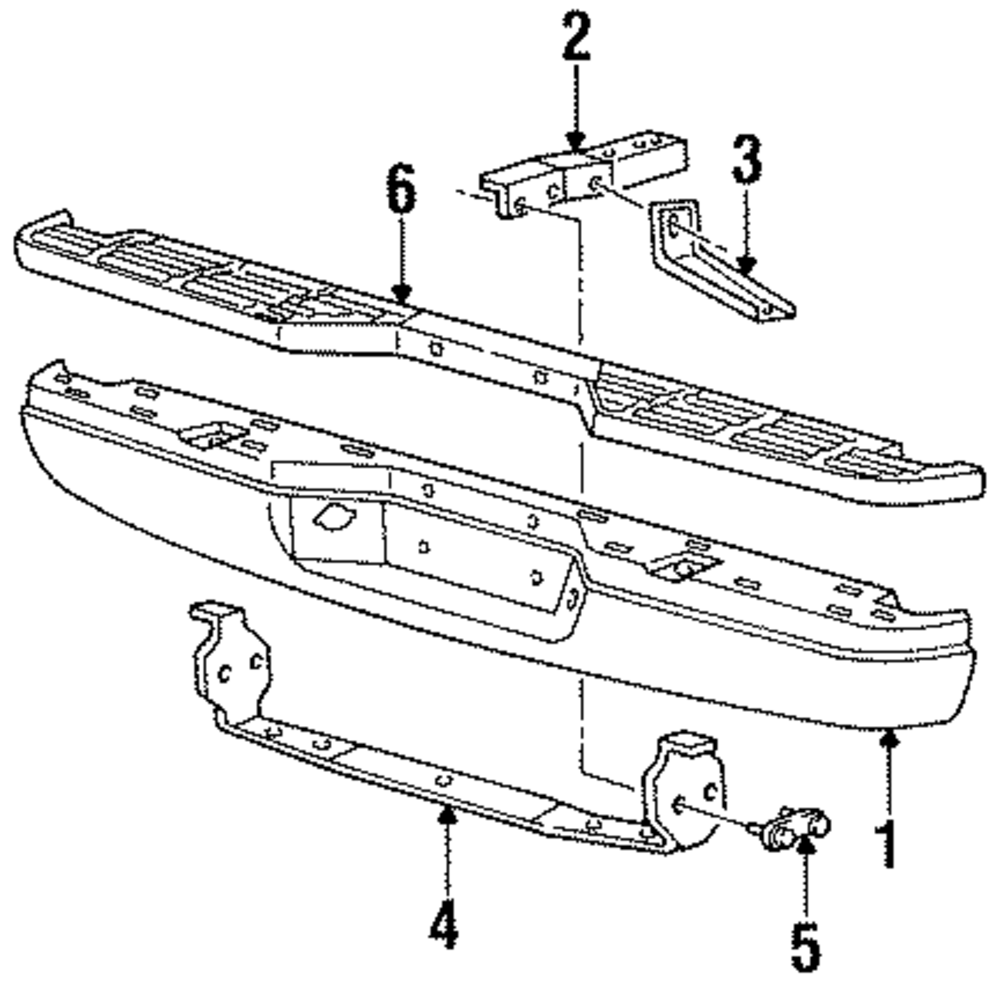 2
3
6
1
4
5