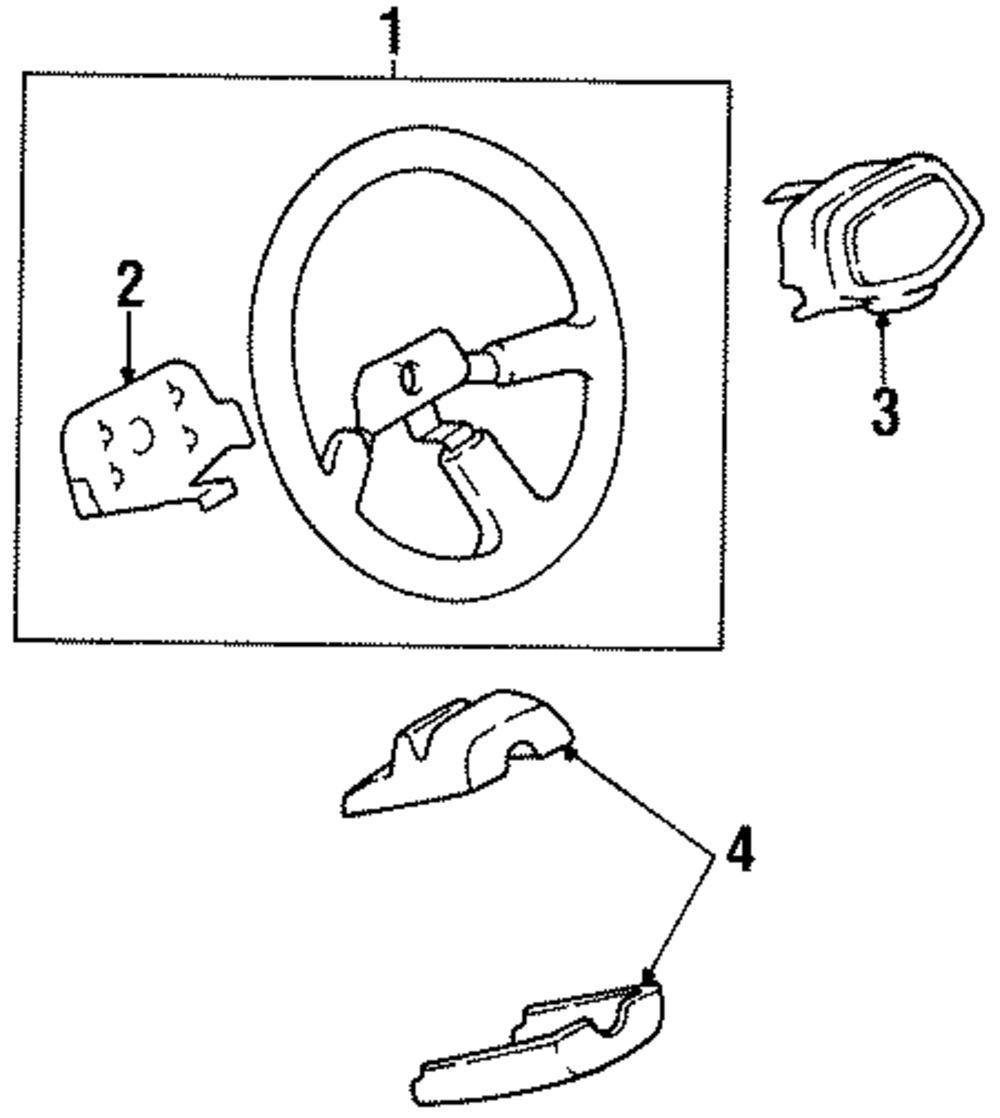 1
2
3
4