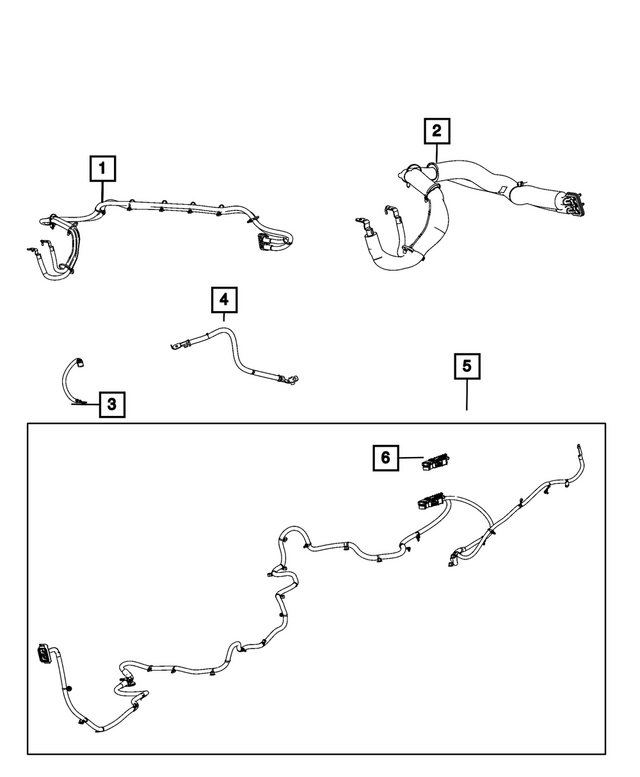 1
2
4
3
5
6