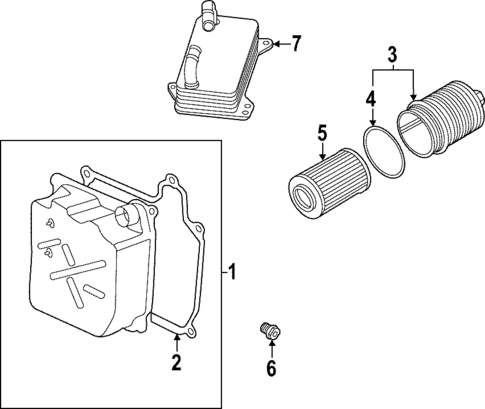 7
3
4
5
1
2
6