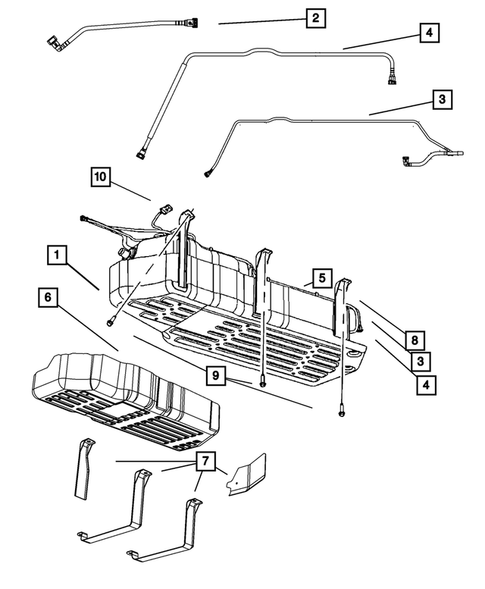 2
4
3
10
1
5
6
8
3
4
9
7