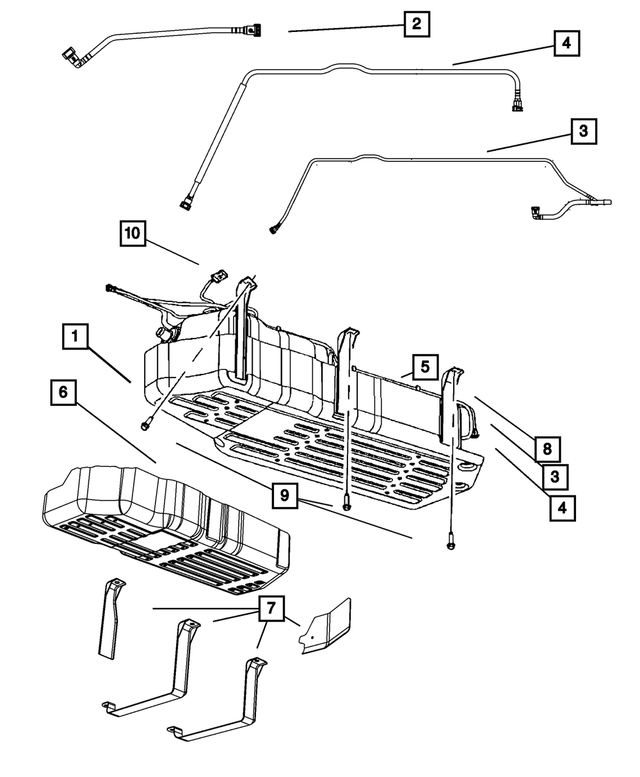 2
4
3
10
1
5
6
8
3
4
9
7