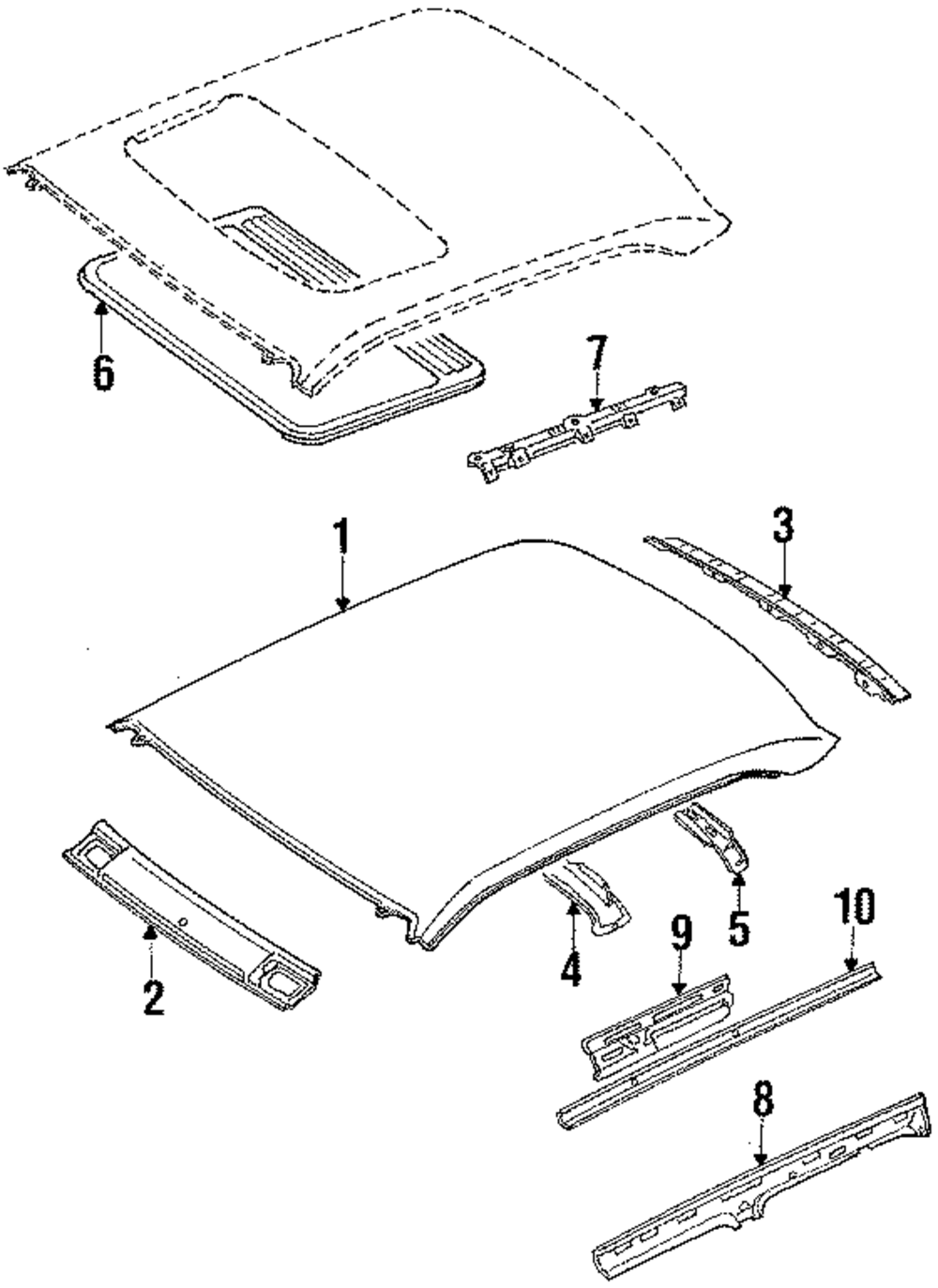 6
7
1
3
2
4
5
9
10
8