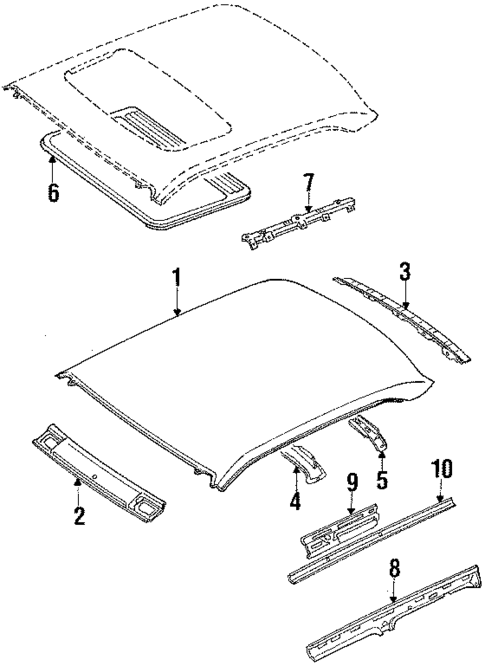 6
7
1
3
2
4
5
9
10
8