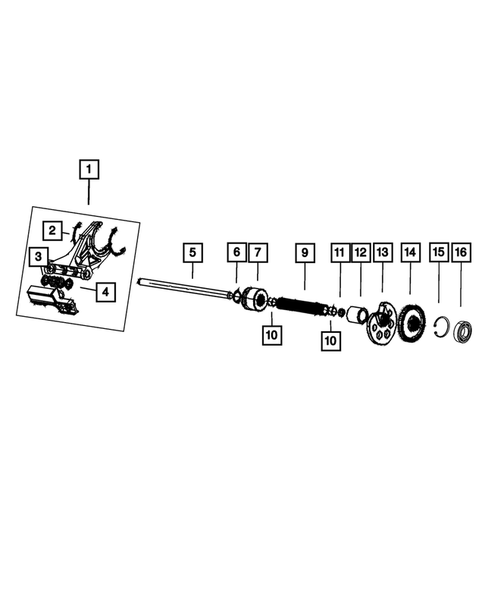 1
2
3
4
5
6
7
9
11
12
13
14
15
16
10
10