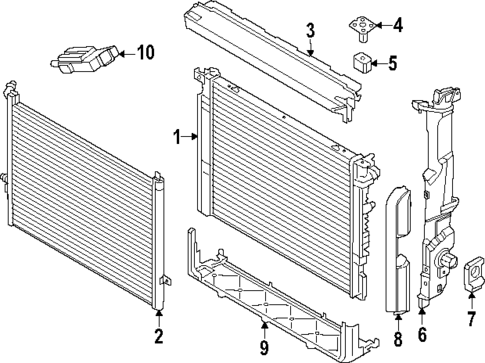 3
4
10
5
1
2
9
8
6
7