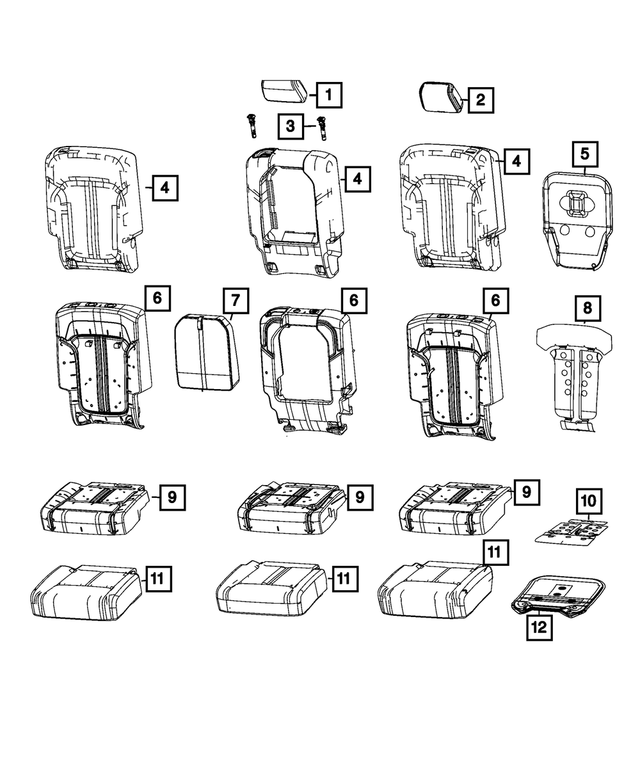 1
2
3
4
4
4
5
6
7
6
6
8
9
9
9
10
11
11
11
12