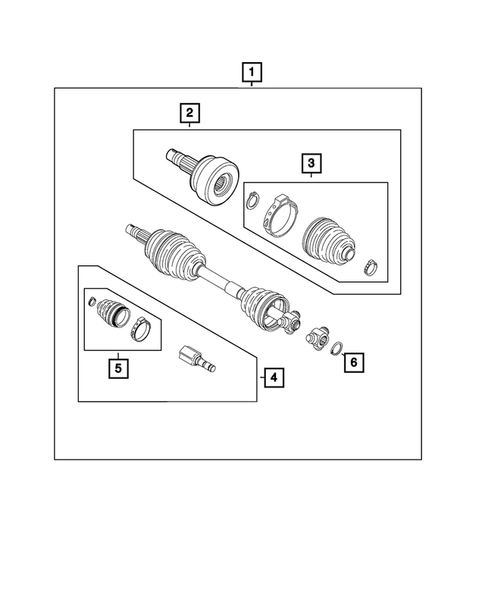 1

2

3

5

4

6