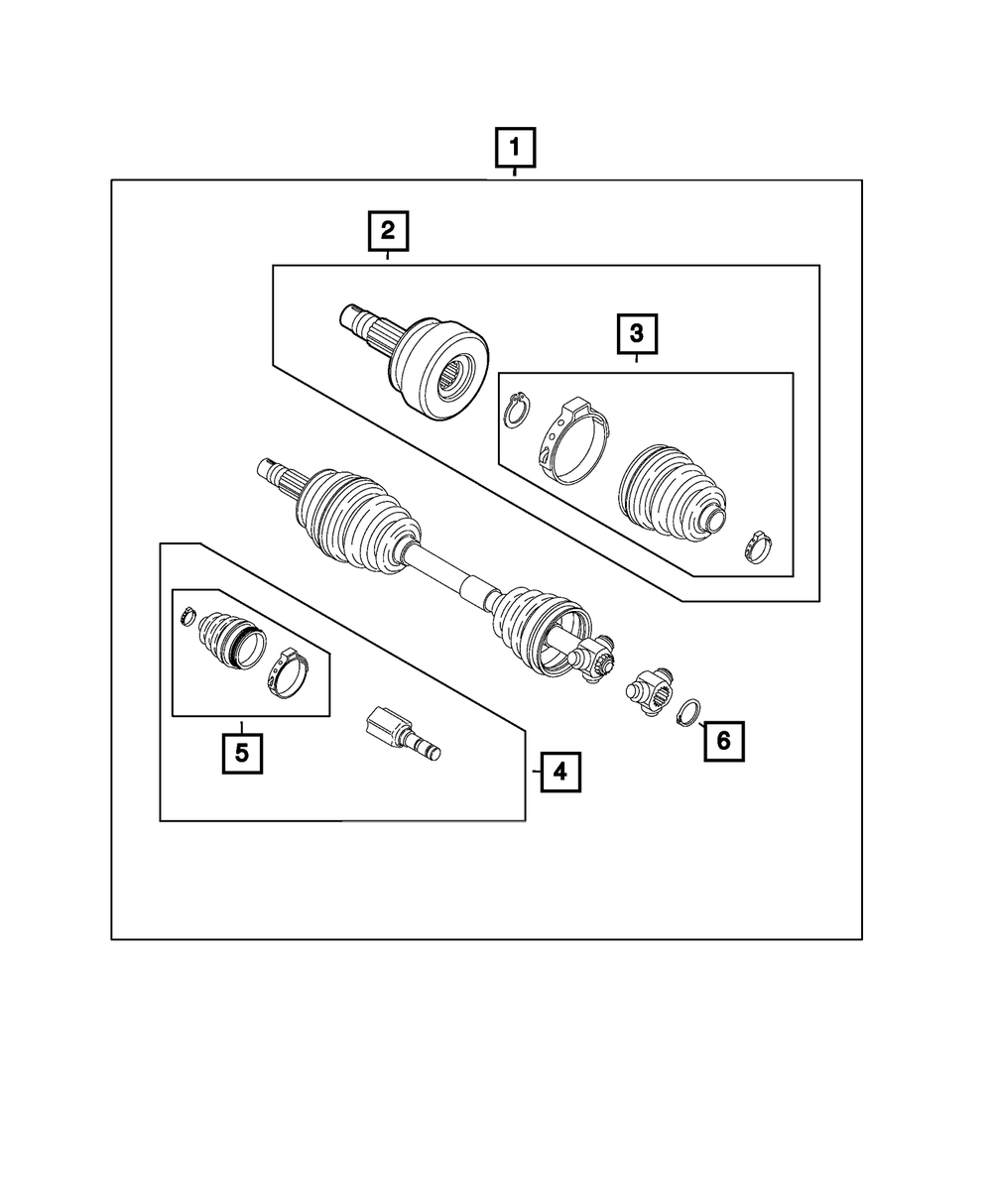 1
2
3
5
4
6