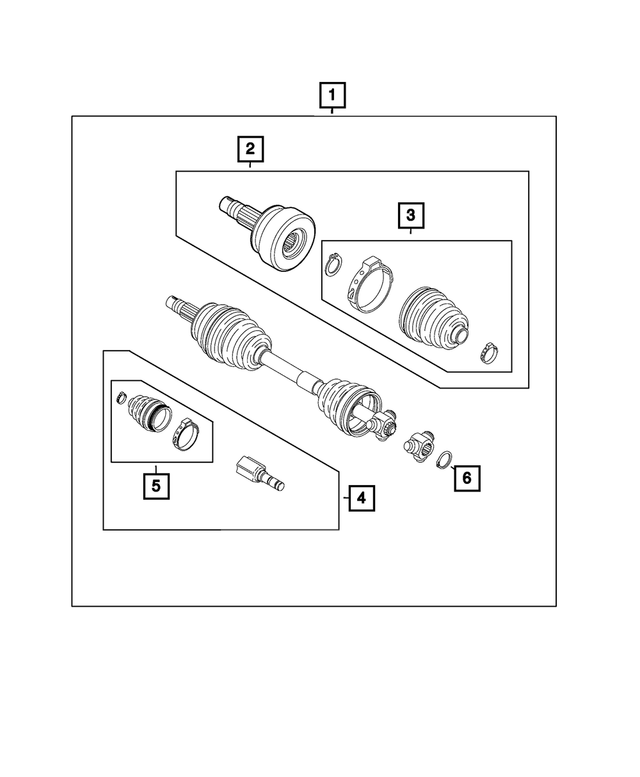 1
2
3
5
4
6