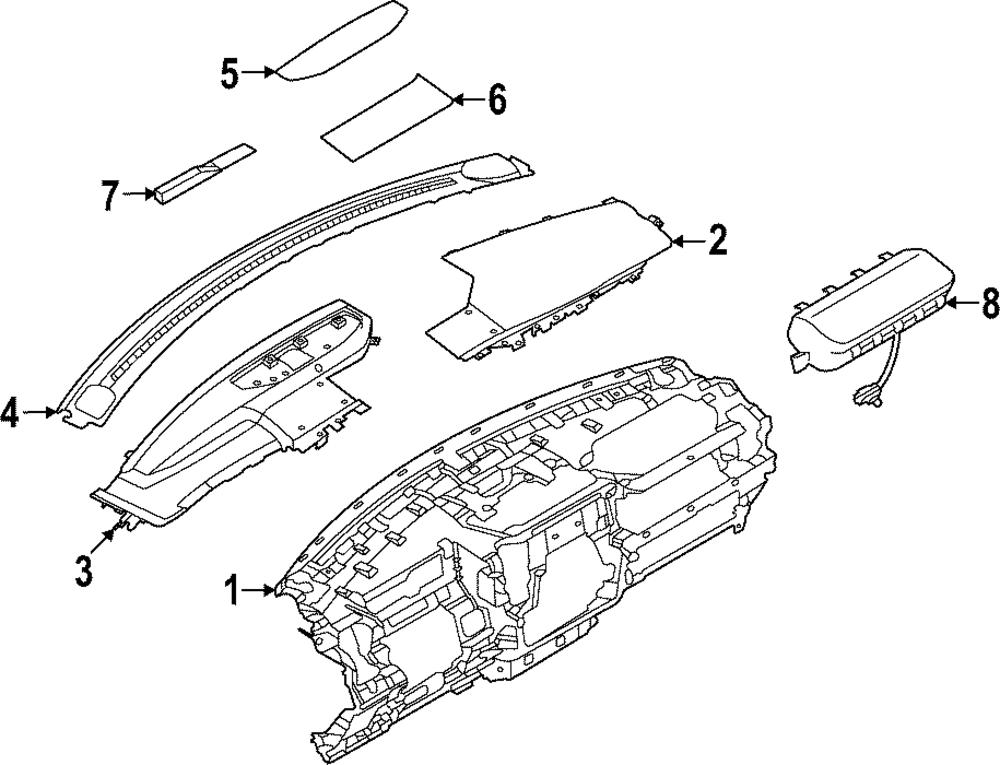 5
6
7
2
8
4
3
1