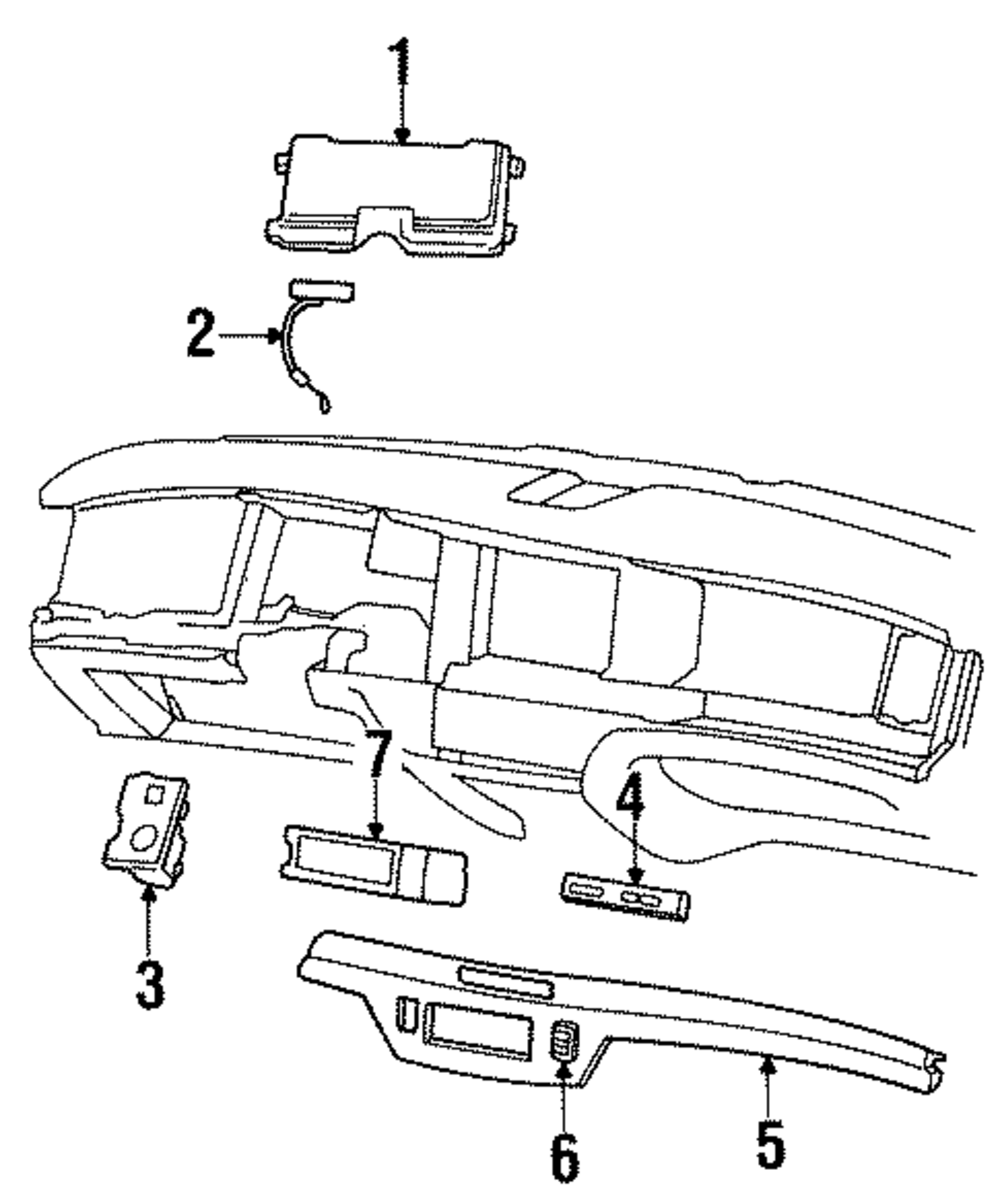 1
2
7
4
3
6
5