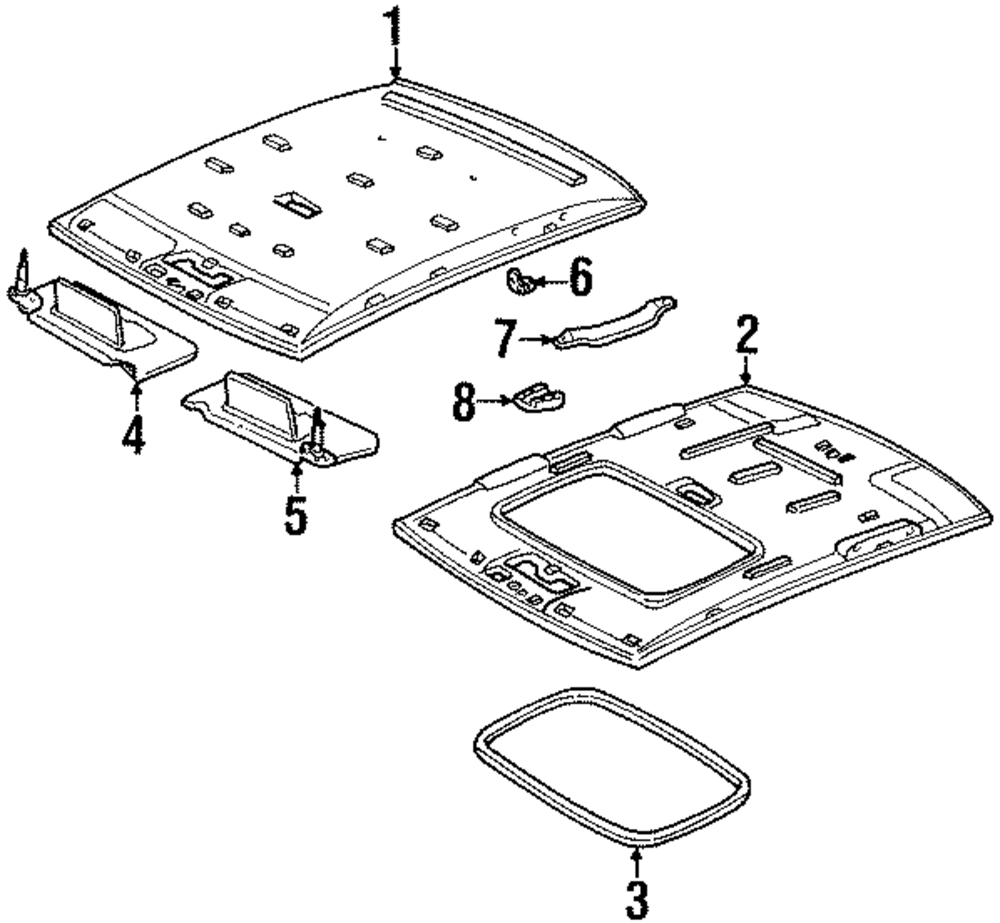 1
6
7
2
8
4
5
3