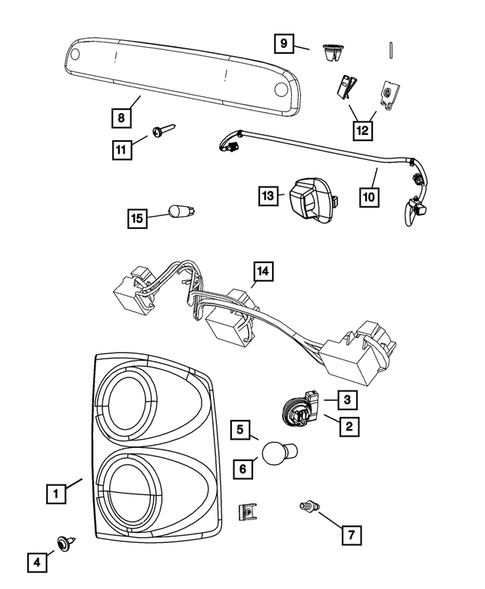 9
8
12
11
10
13
15
14
3
2
5
6
1
7
4