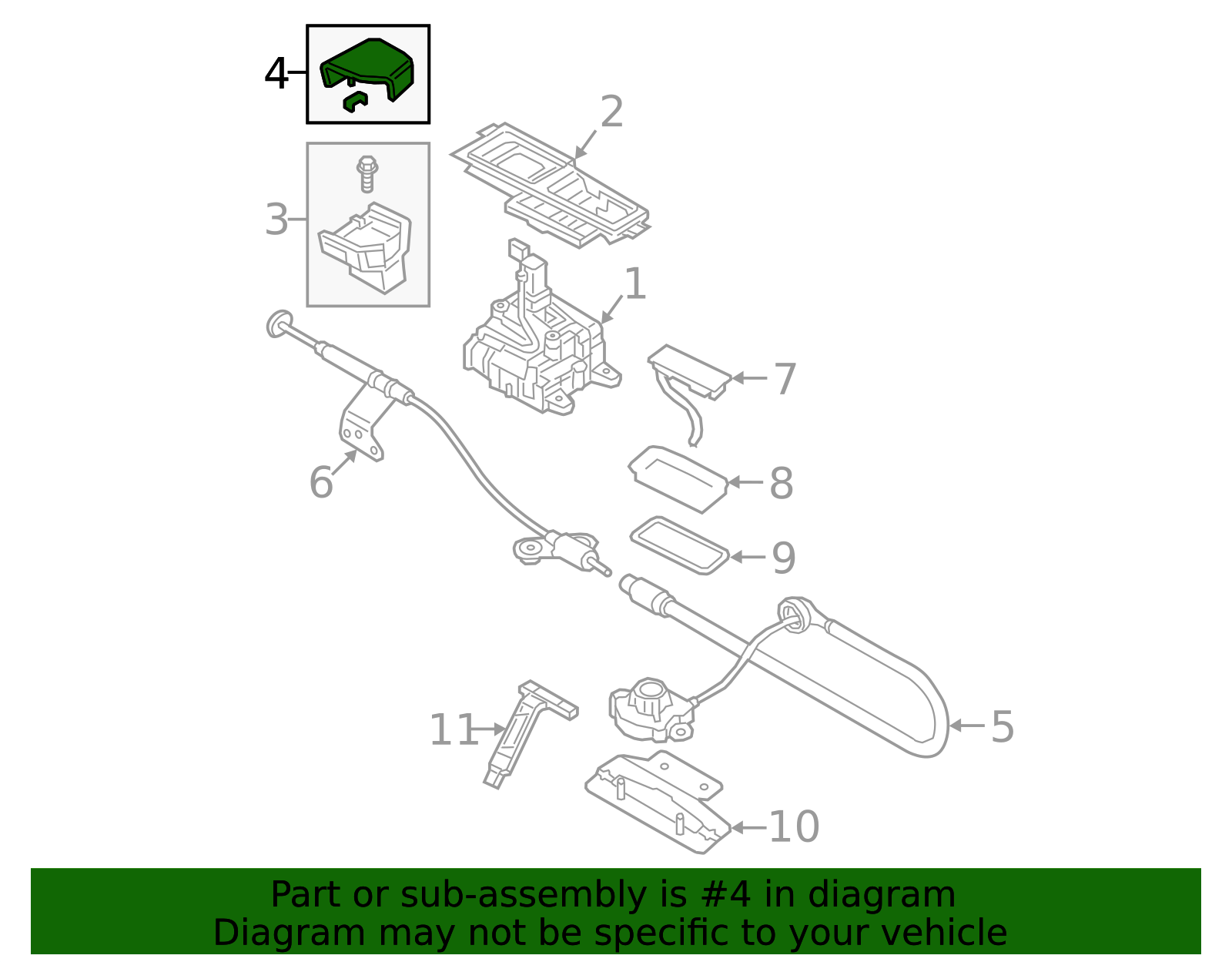 4
2
3
1
7
6
8
9
11
5
10

Part or sub-assembly is #4 in diagram
Diagram may not be specific to your vehicle