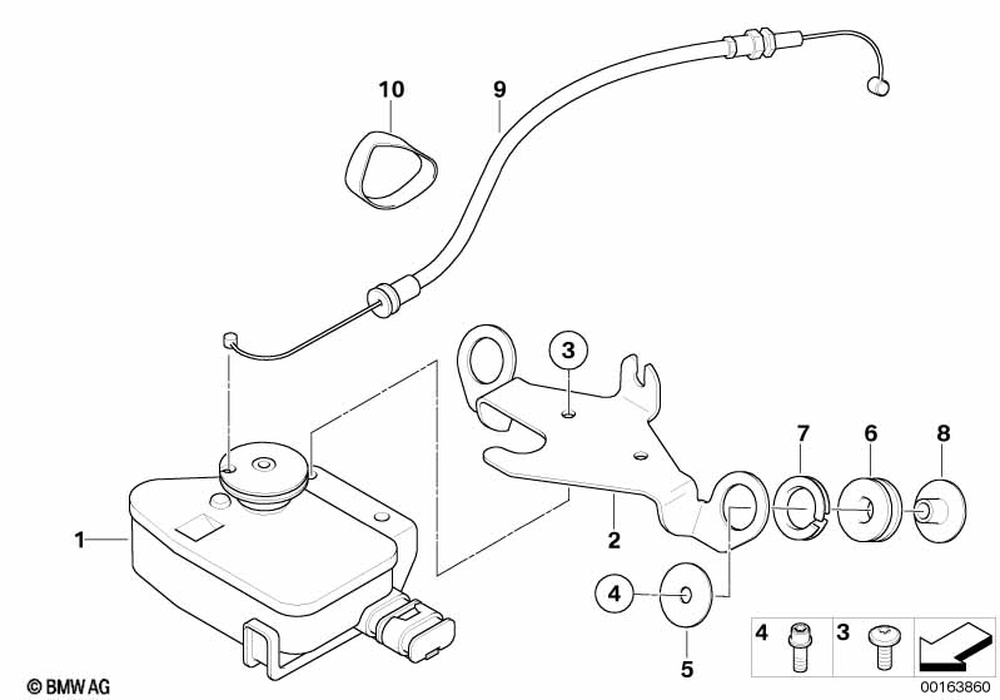 10
9
3
7
6
8
1
2
4
5
4
3
© BMW AG
00163860