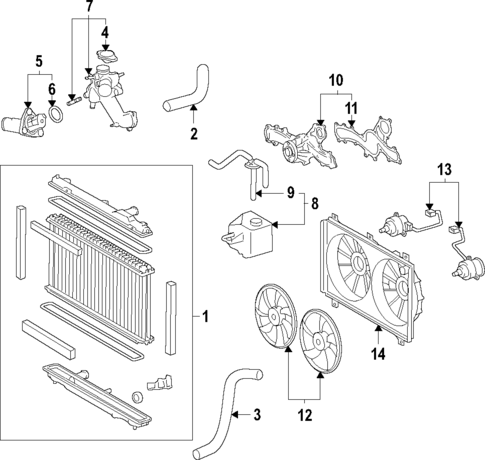 7
4
5
6
2
10
11
13
9
8
1
14
12
3