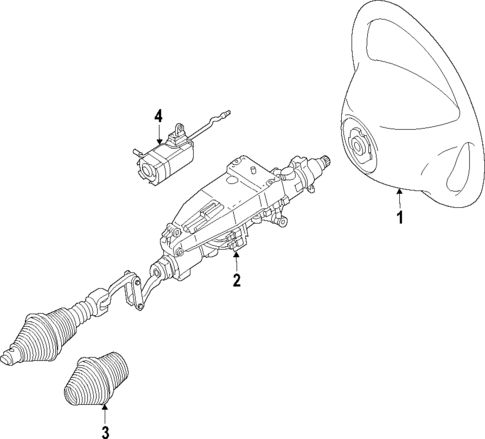 4
1
2
3