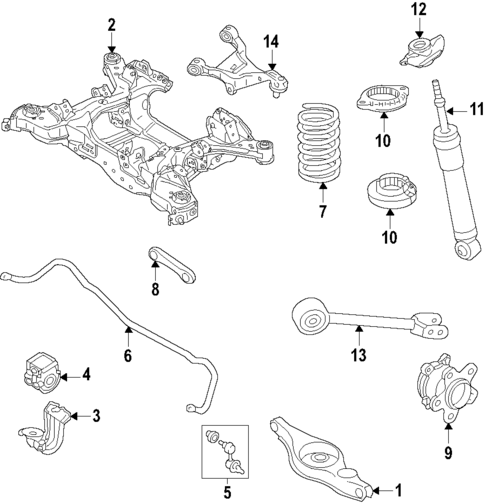 2
14
12
11
10
7
10
8
6
13
4
3
9
5
1