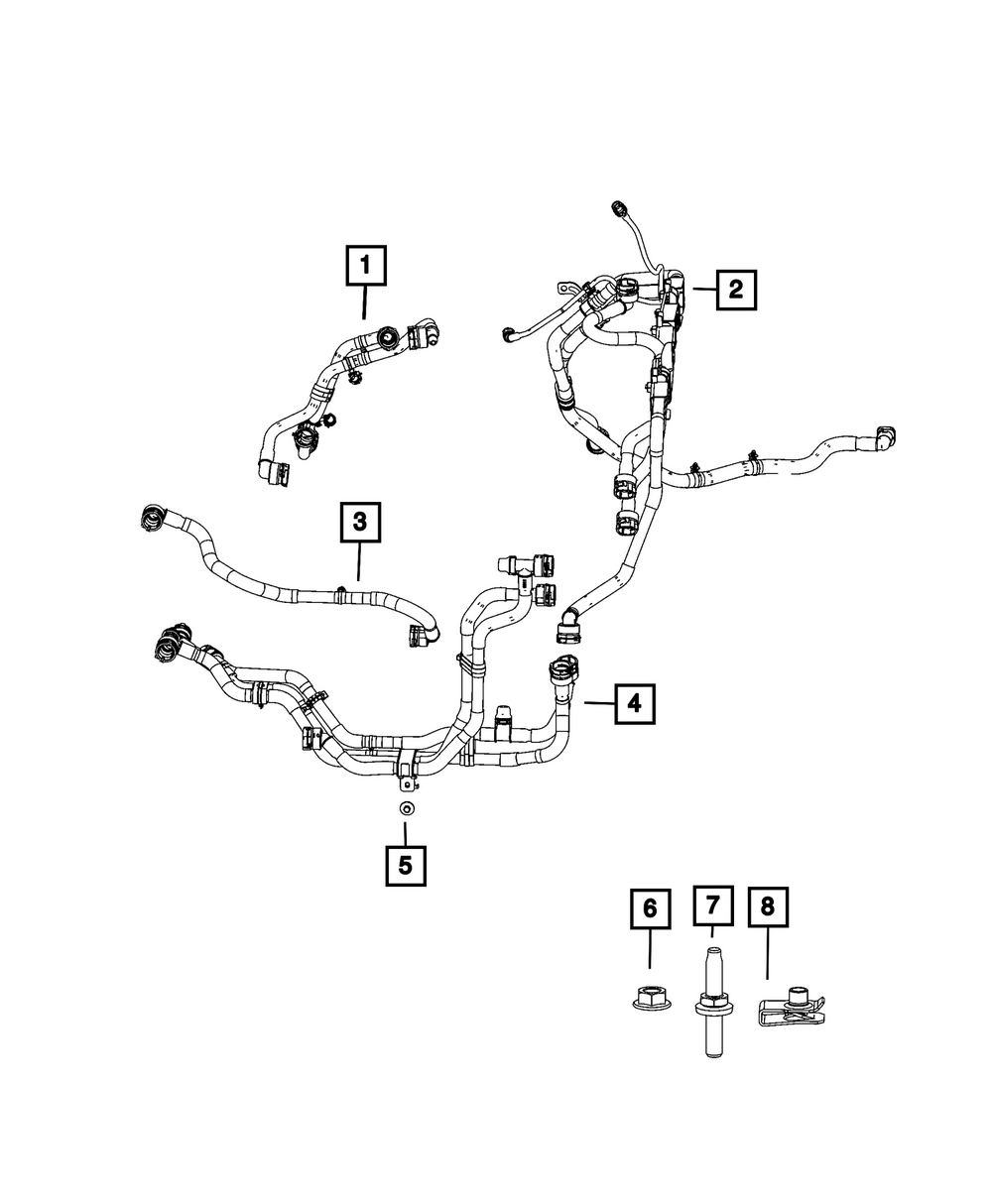 1
2
3
4
5
6
7
8