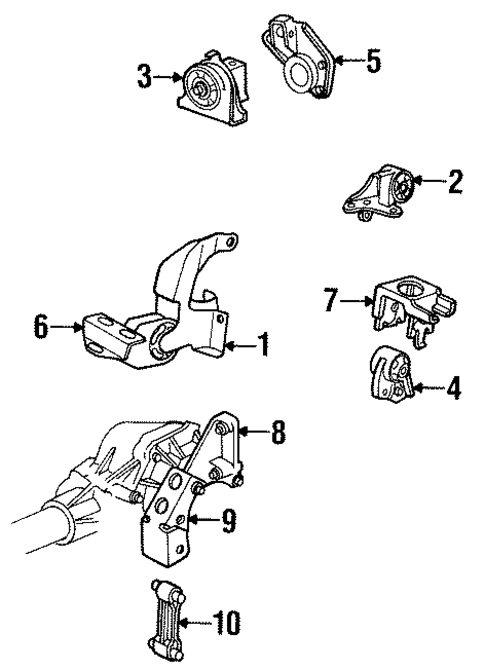 3
5
2
7
6
1
4
8
9
10