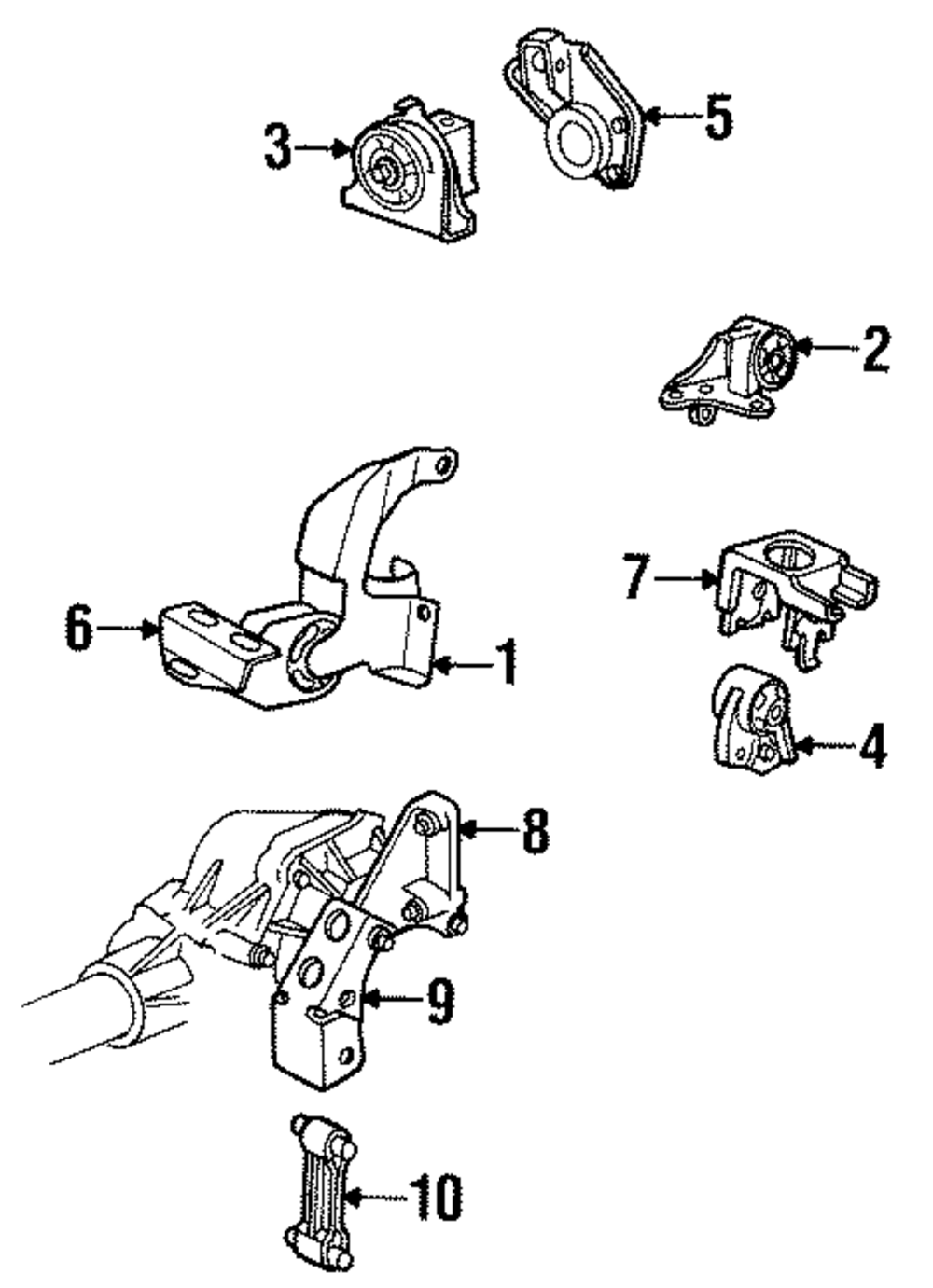 3
5
2
7
6
1
4
8
9
10