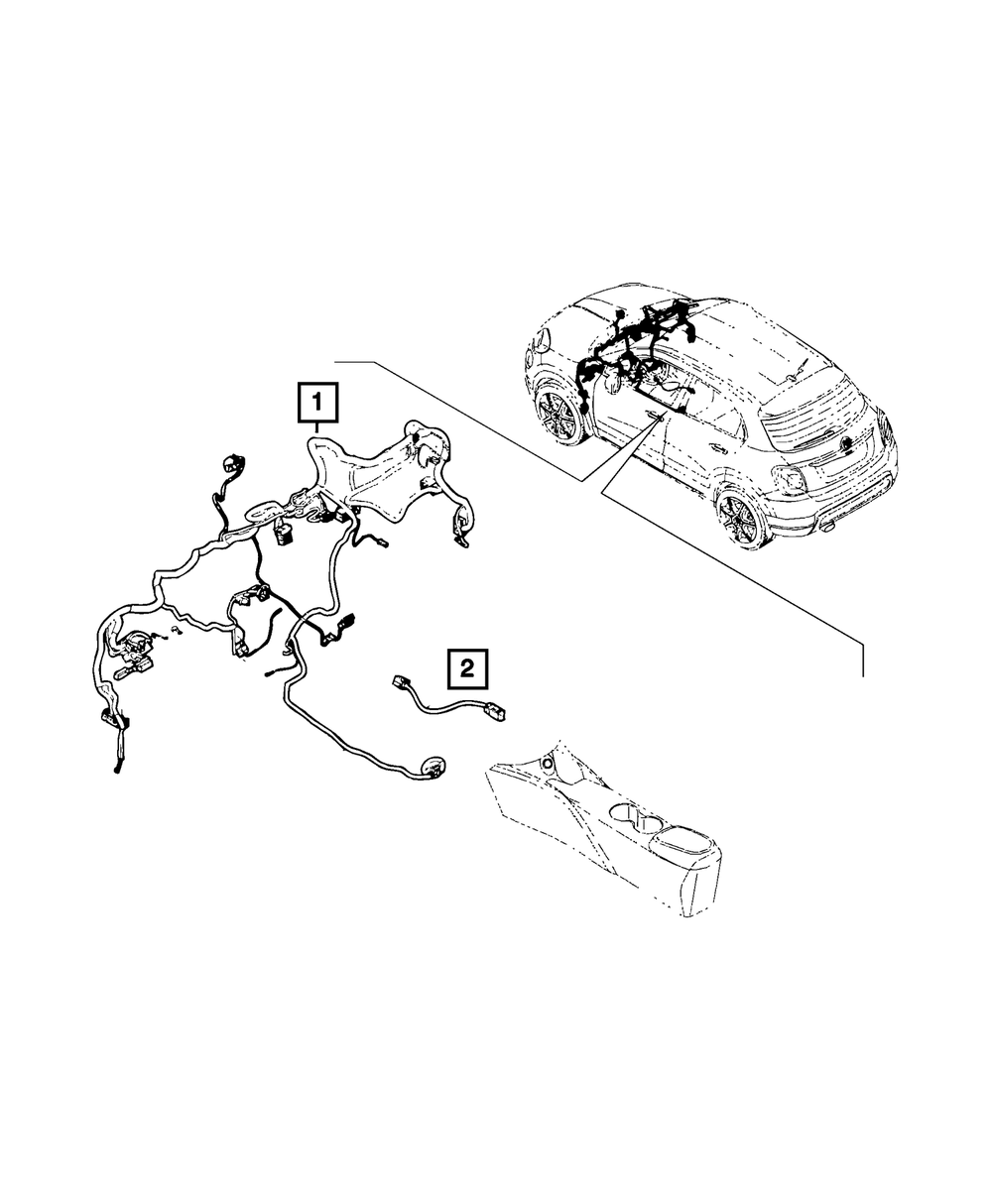 1

2