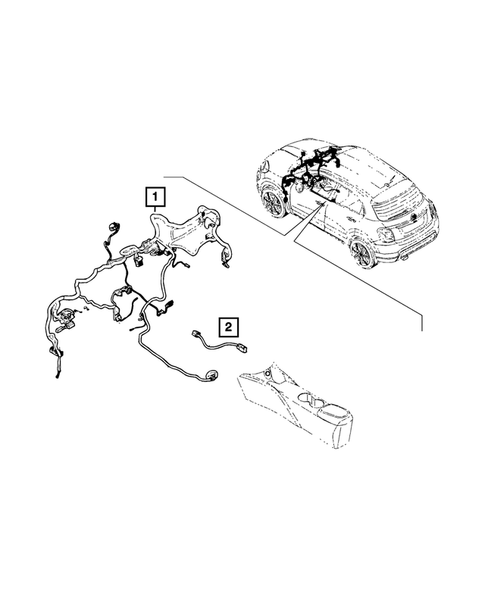 1

2