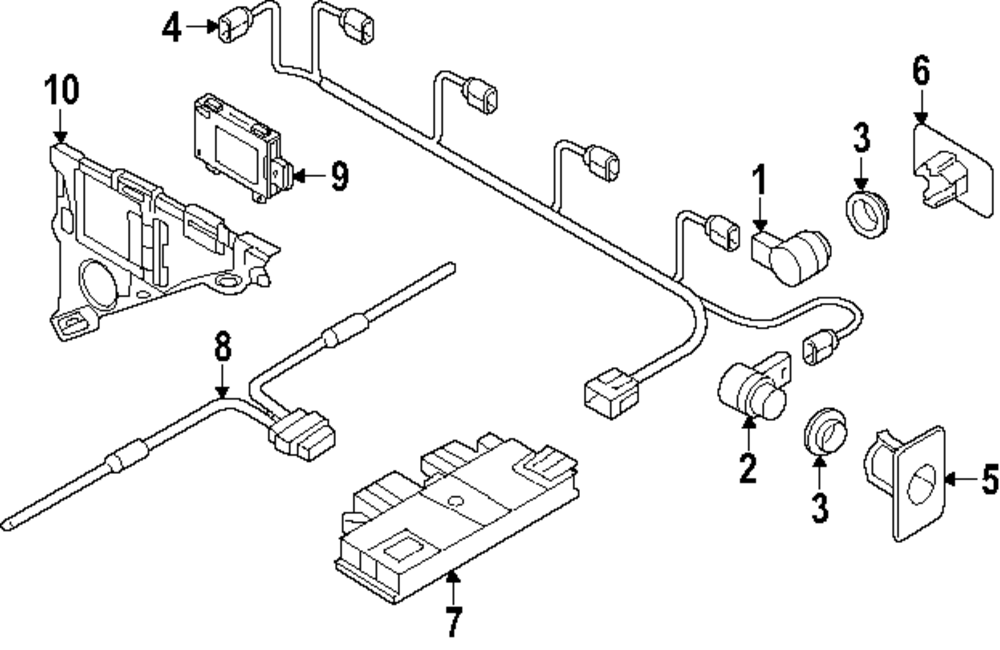 4
10
9
6
3
1
8
2
3
5
7