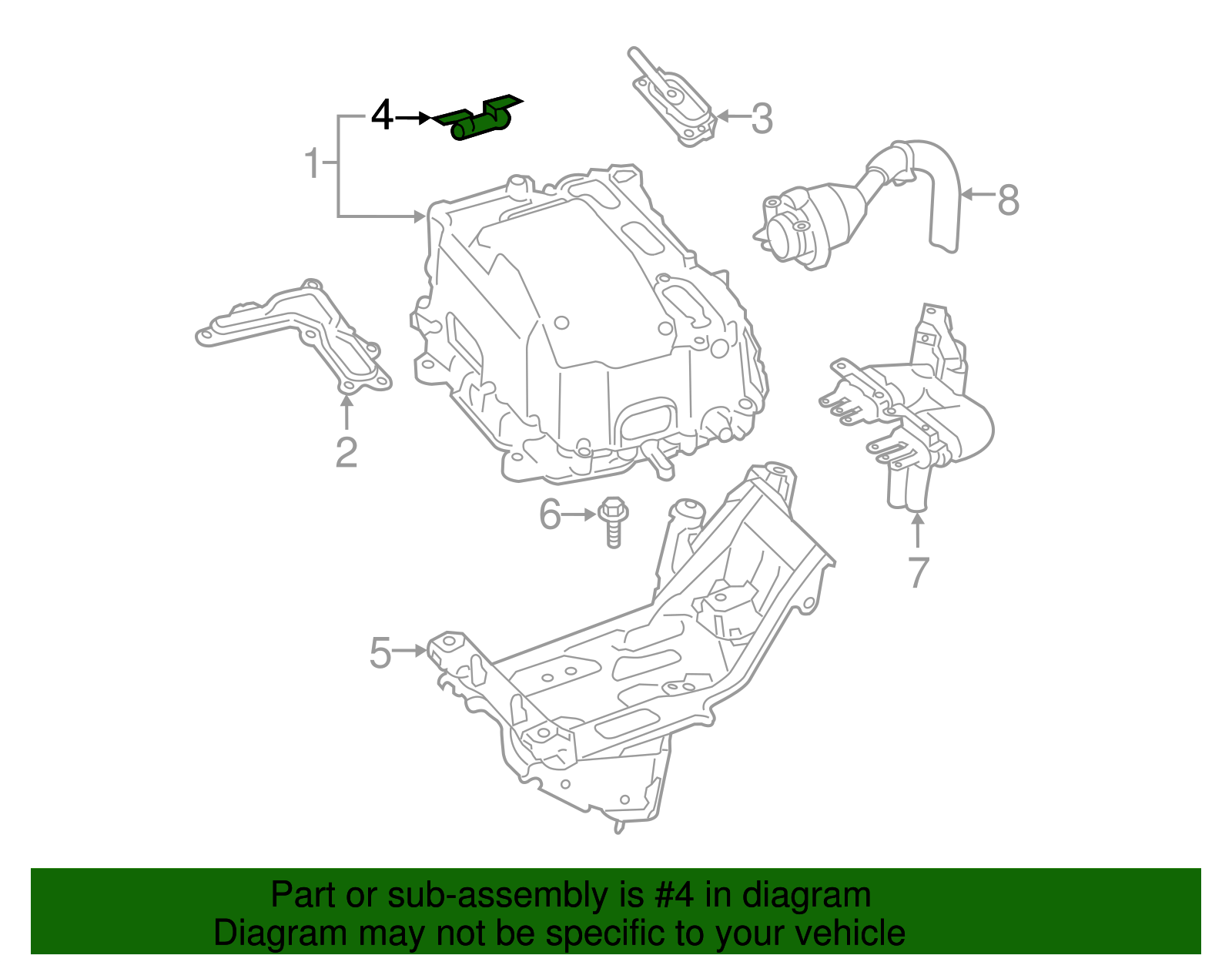 4
3
1
8
2
6
7
5

Part or sub-assembly is #4 in diagram
Diagram may not be specific to your vehicle