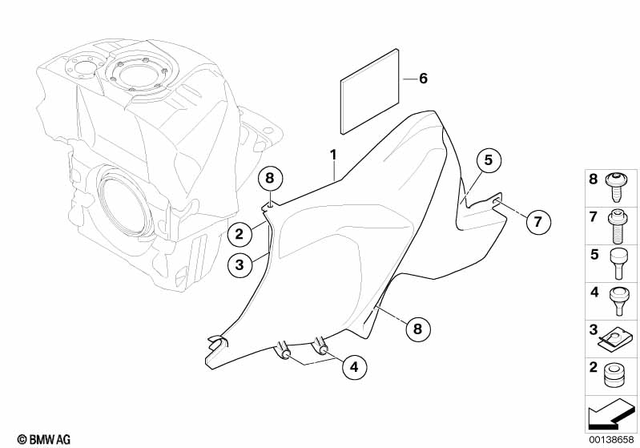 6
1
8
5
7
2
3
8
4
8
7
5
4
3
2
© BMW AG
00138658