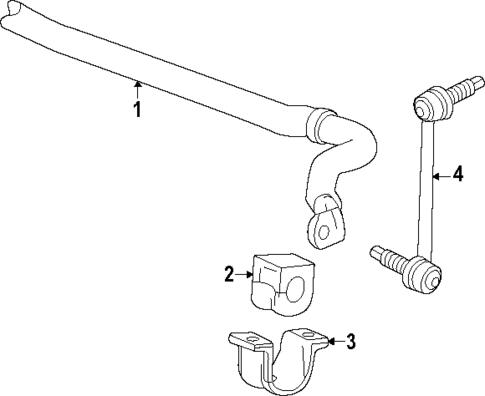 1
4
2
3