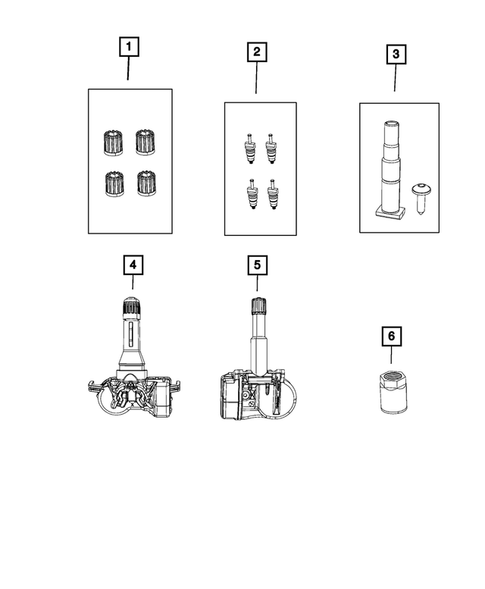 1
2
3
4
5
6