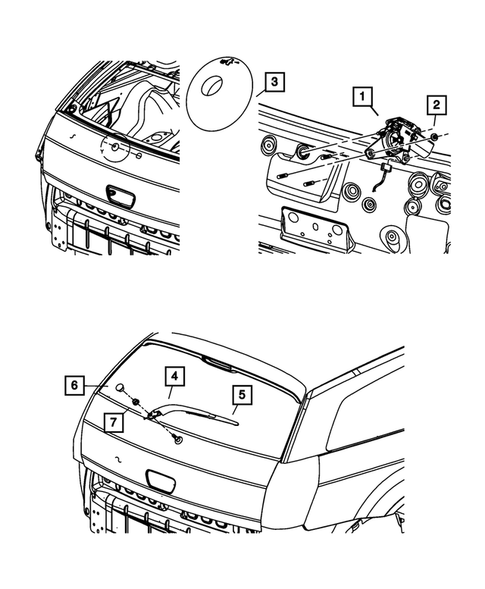 3
1
2
6
4
5
7