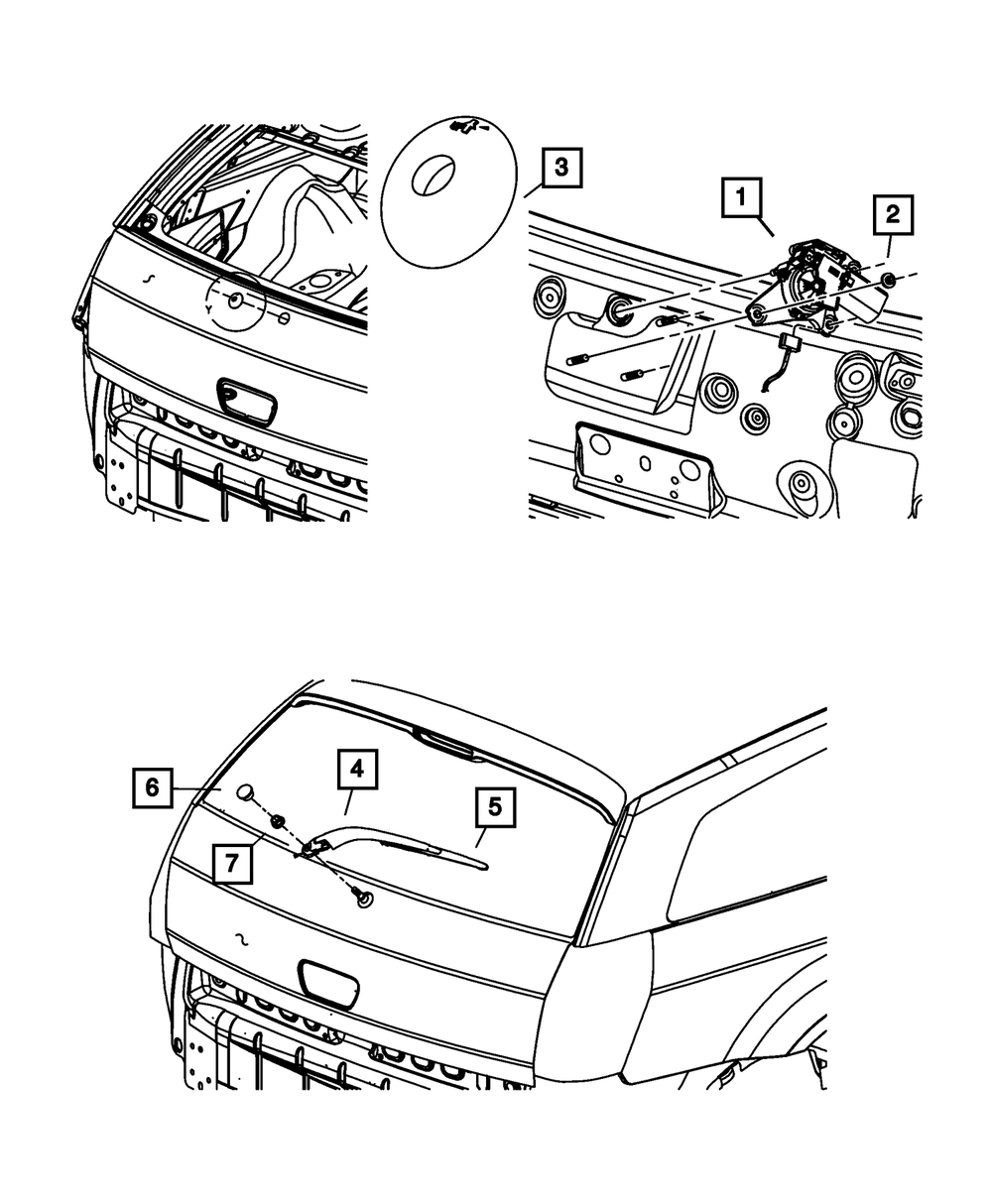 Y

3

1

2

6

4

5

7