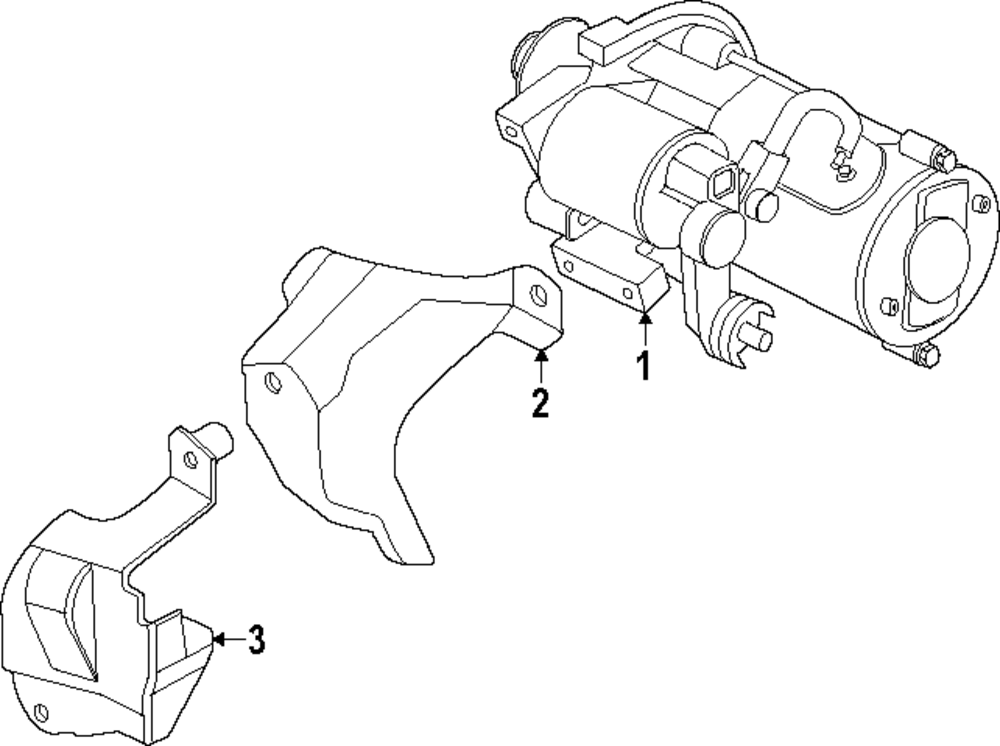 1
2
3