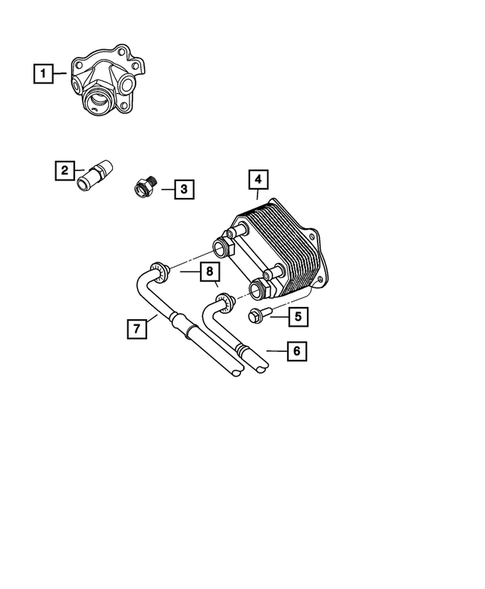 1
2
3
4
8
5
7
6