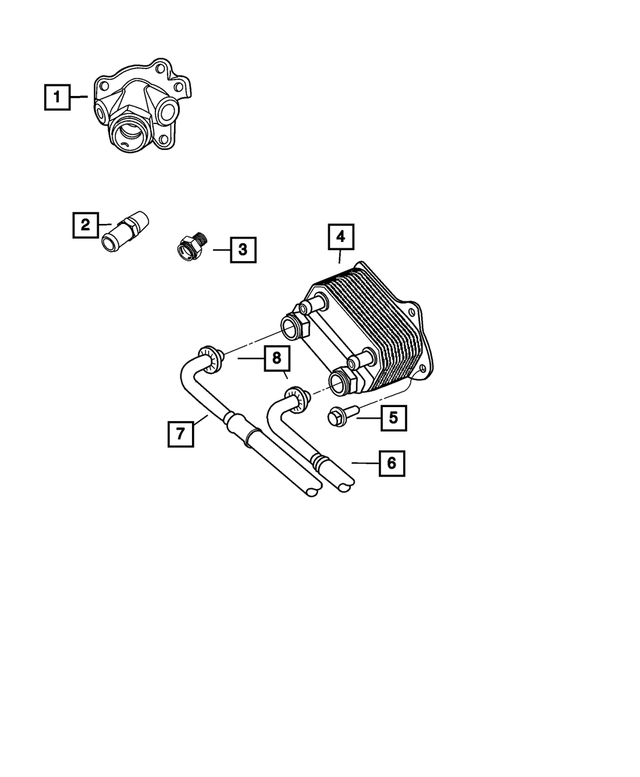 1
2
3
4
8
5
7
6