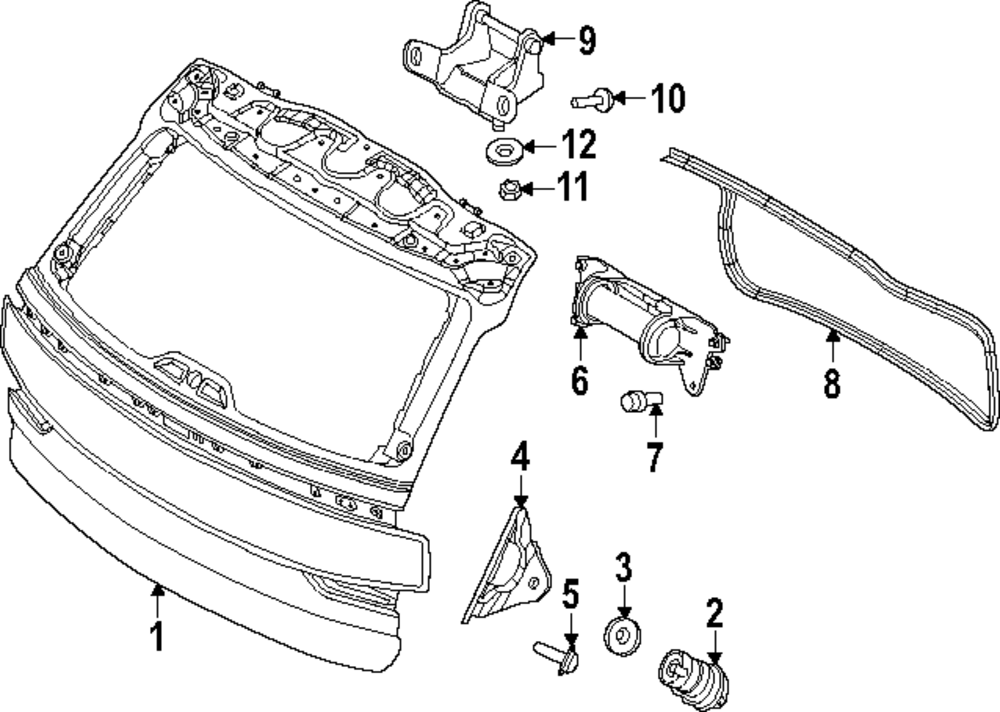 9
10
12
11
6
8
7
4
3
5
2
1