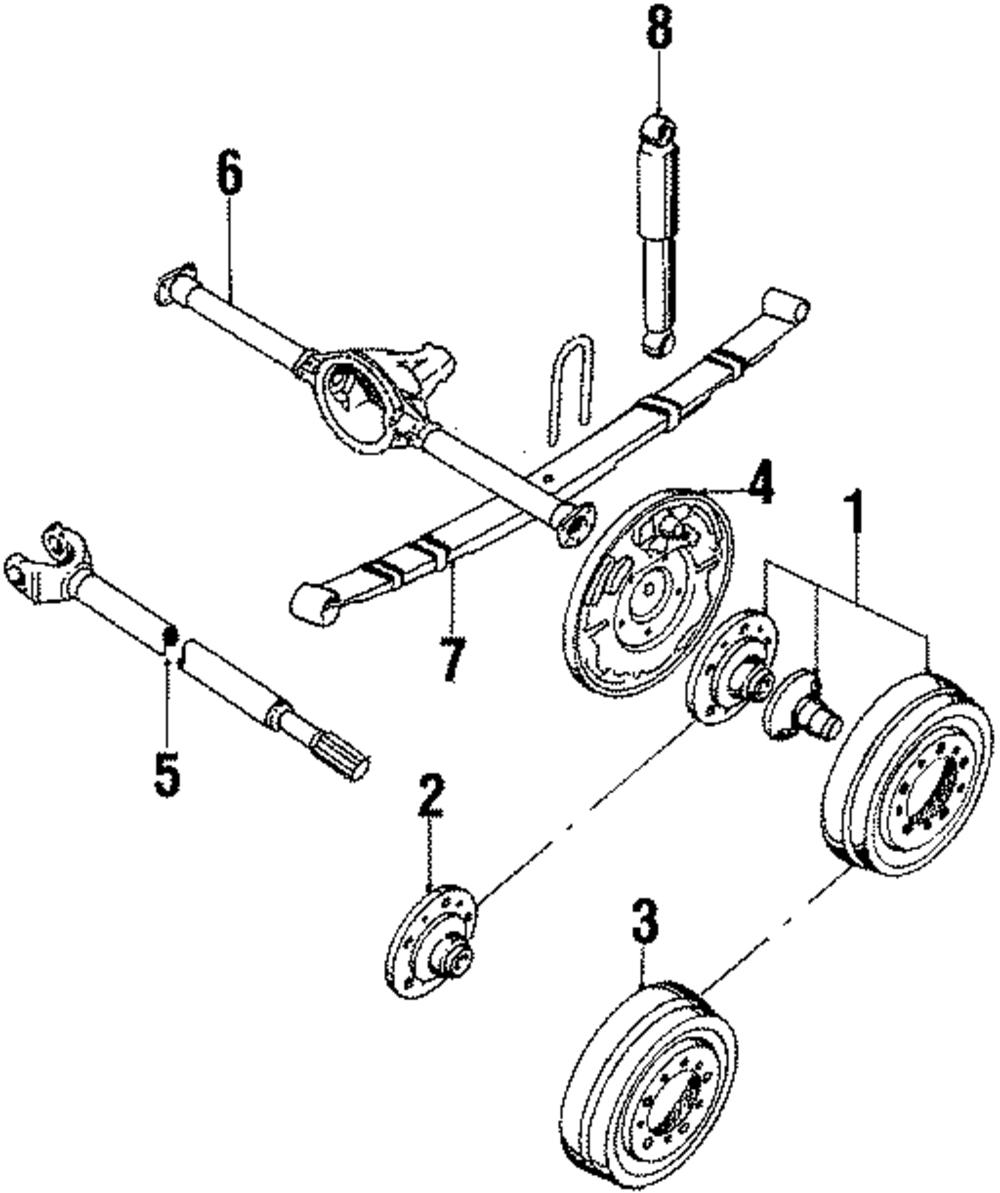 8
6
4
1
7
5
2
3