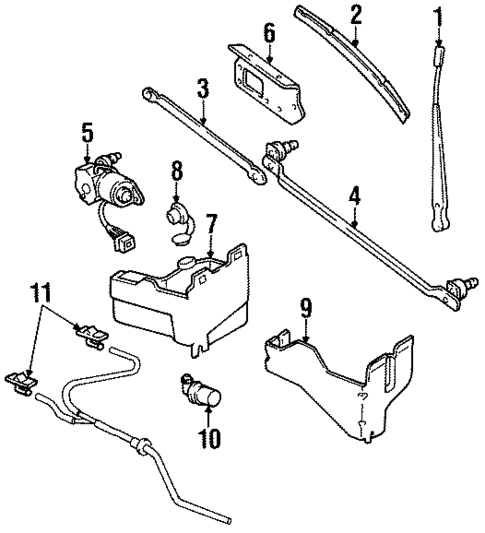 2
1
6
3
5
8
4
7
11
9
10