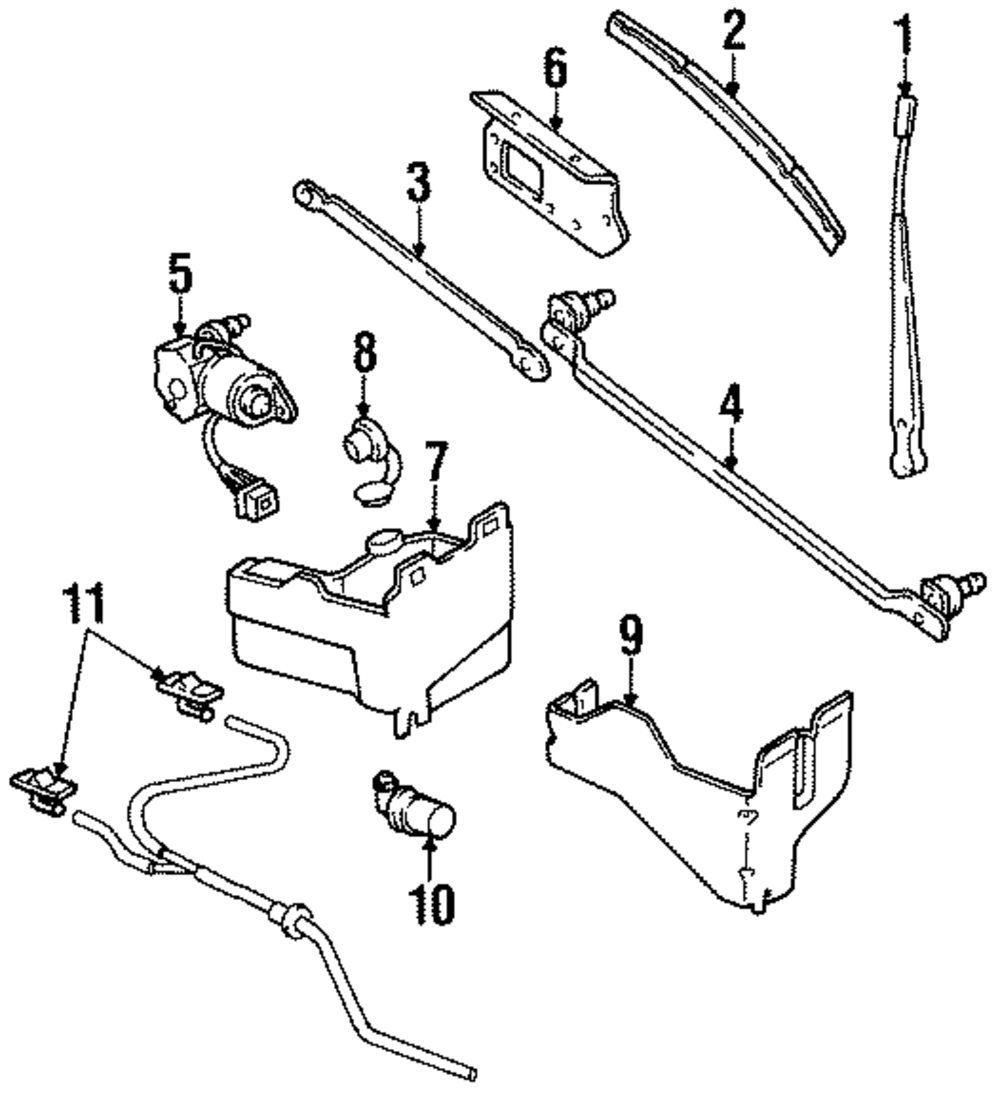 2
1
6
3
5
8
4
7
11
9
10