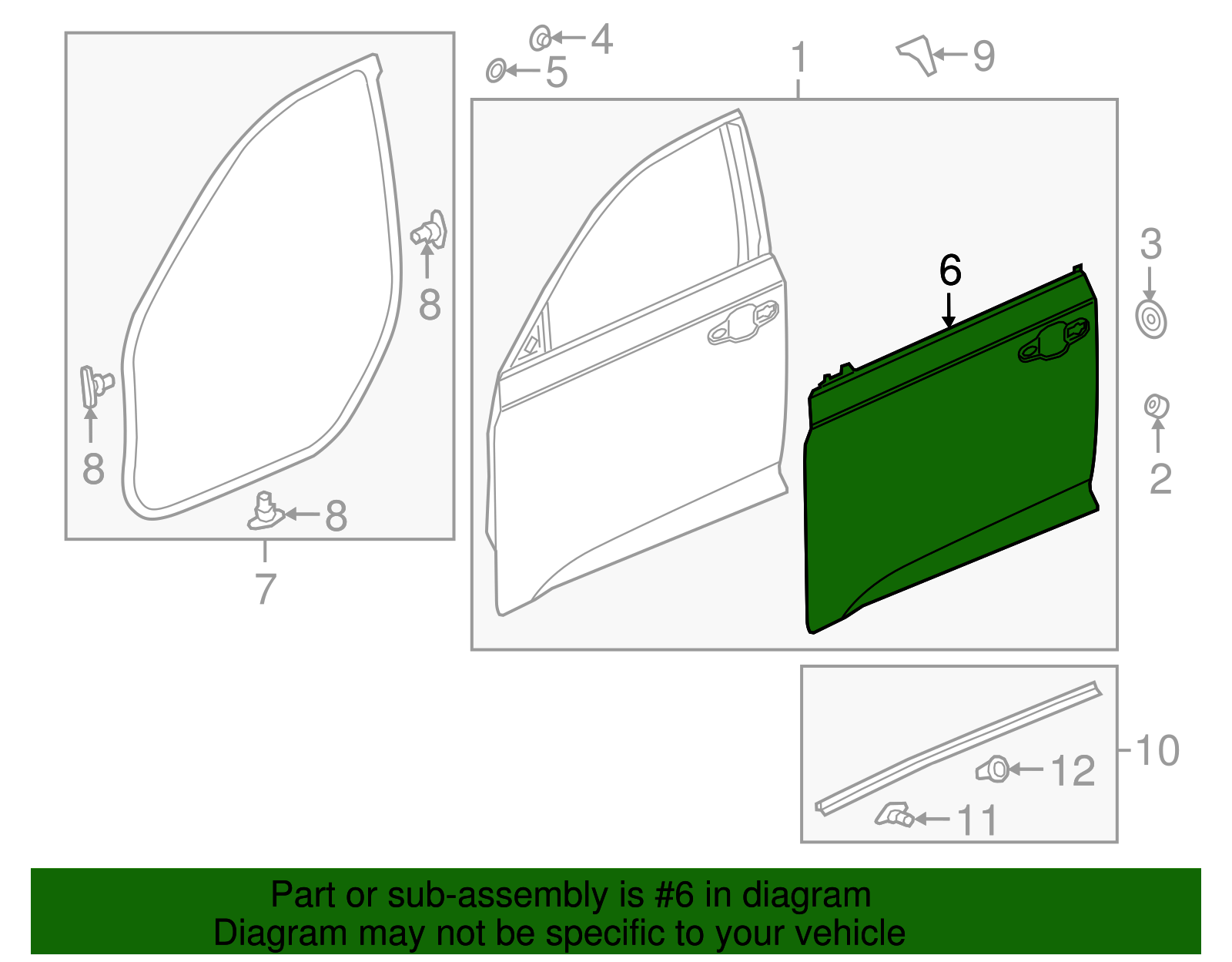 4
5
1
9
8
8
8
7
6
3
2
10
12
11

Part or sub-assembly is #6 in diagram
Diagram may not be specific to your vehicle