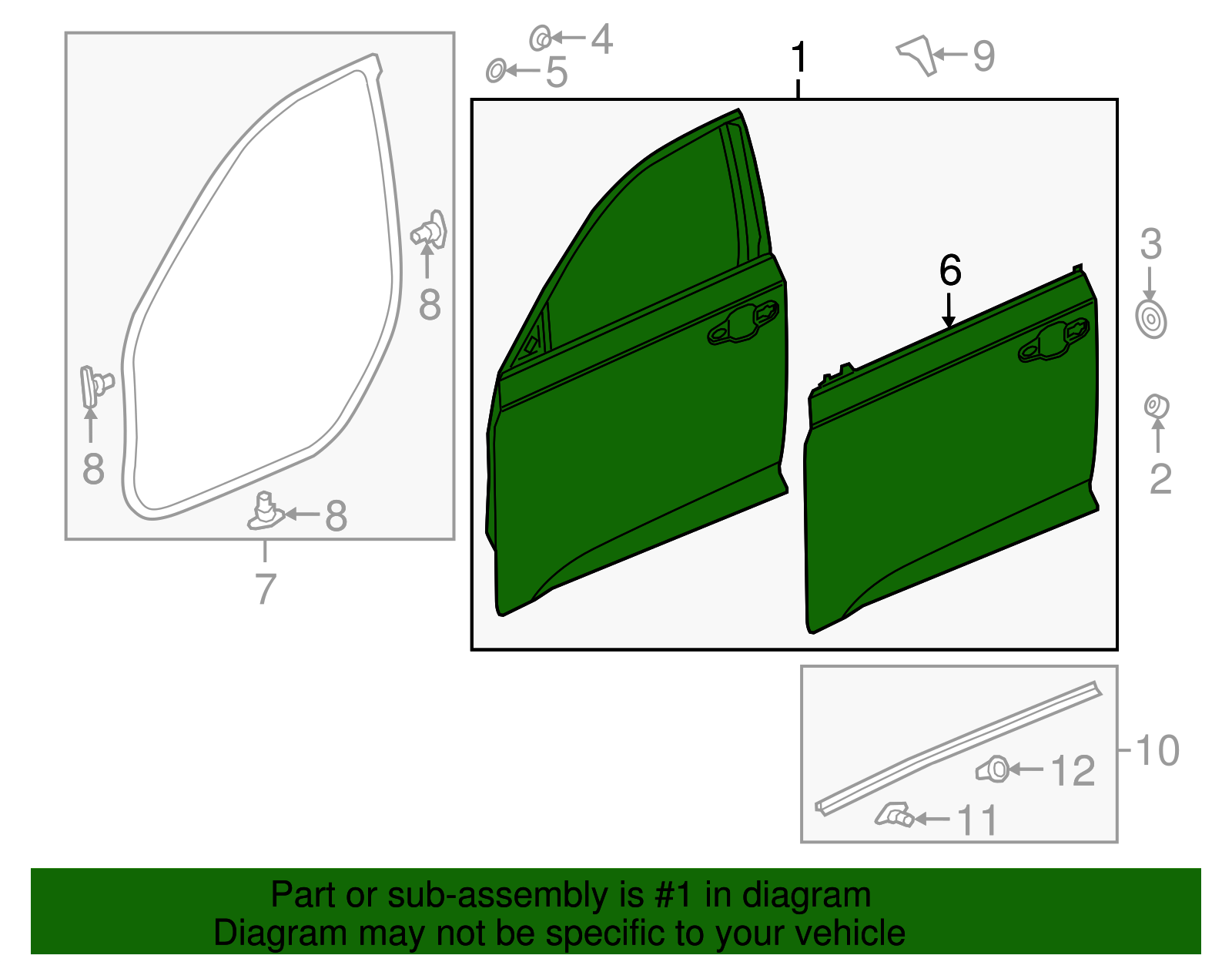 4
5
1
9
8
8
8
7
6
3
2
10
12
11

Part or sub-assembly is #1 in diagram
Diagram may not be specific to your vehicle