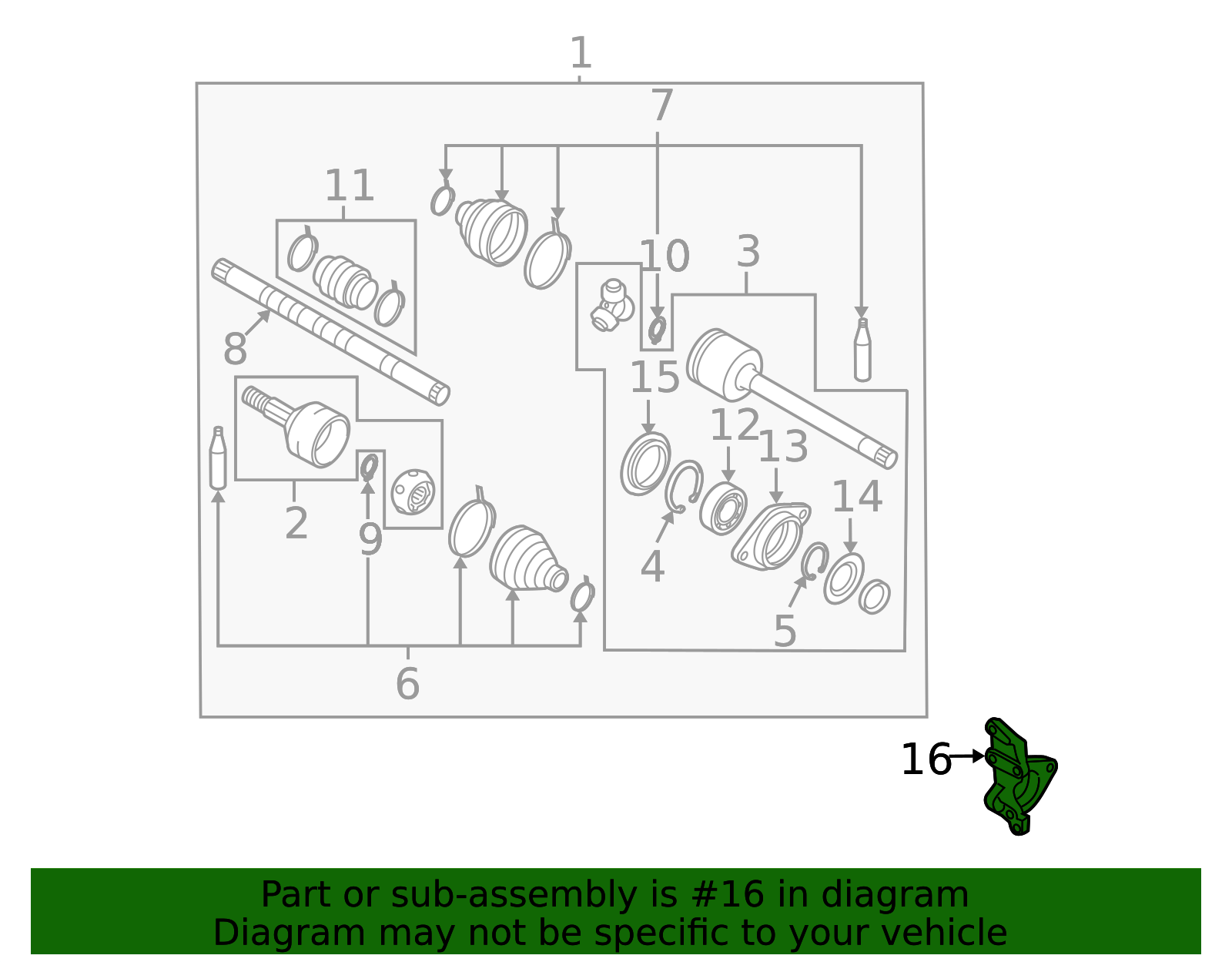 1
7
11
10
3
8
15
12
13
14
2
9
4
5
6
16

Part or sub-assembly is #16 in diagram
Diagram may not be specific to your vehicle