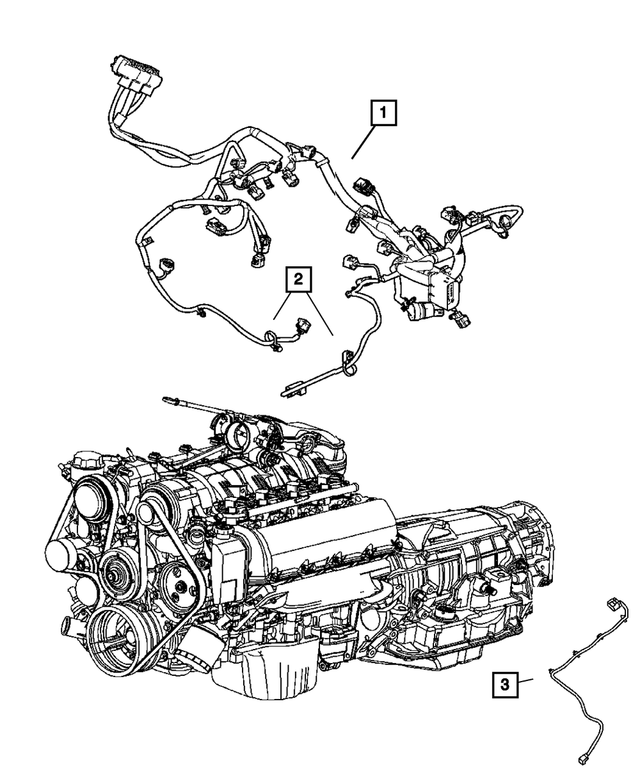 1

2

3