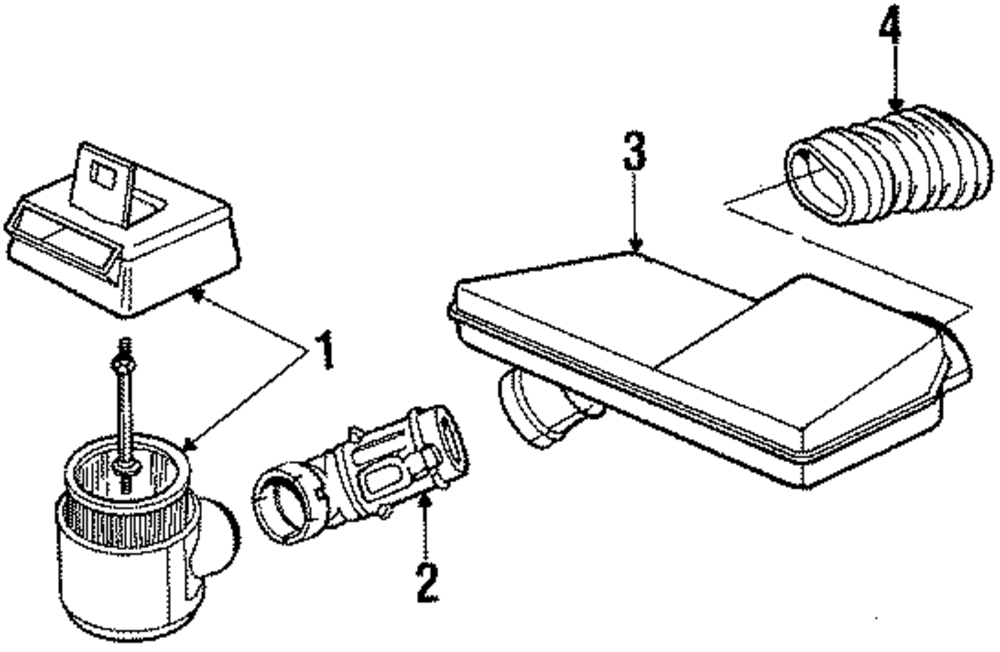 4
3
1
2