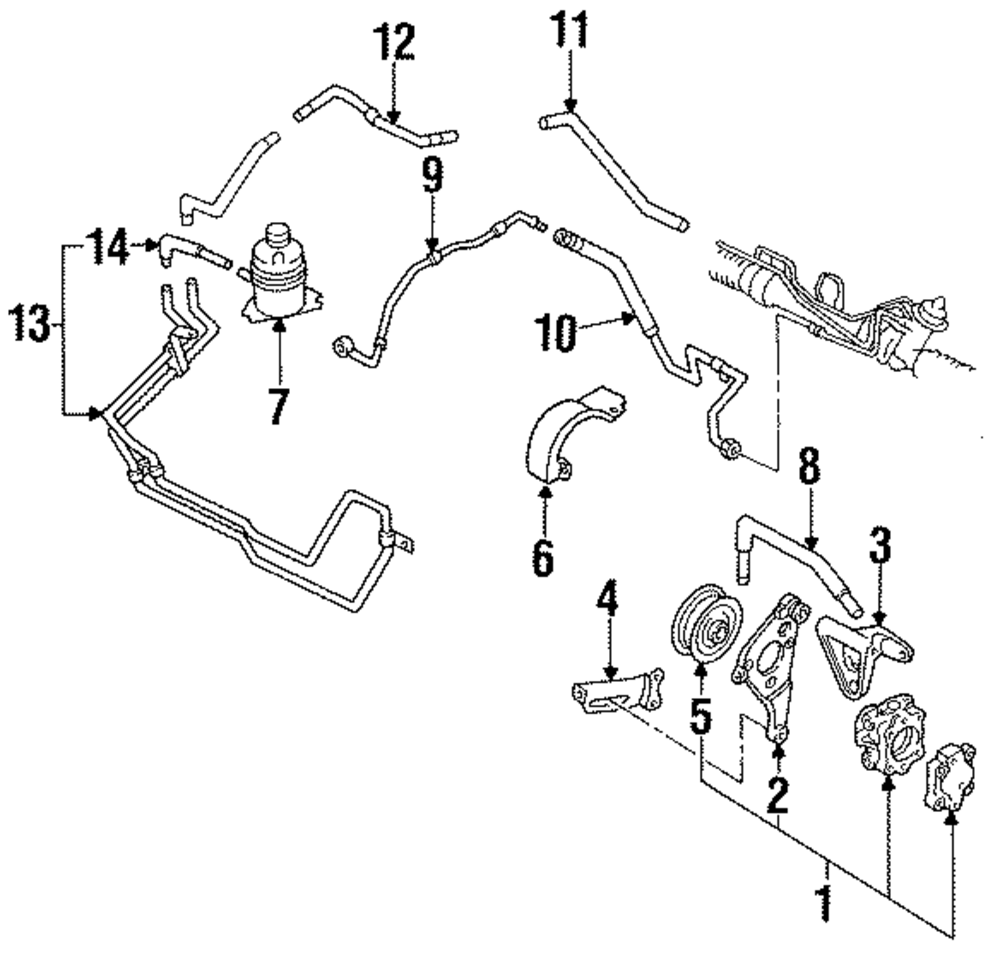 12
11
9
14
13
7
10
6
8
3
4
5
2
1