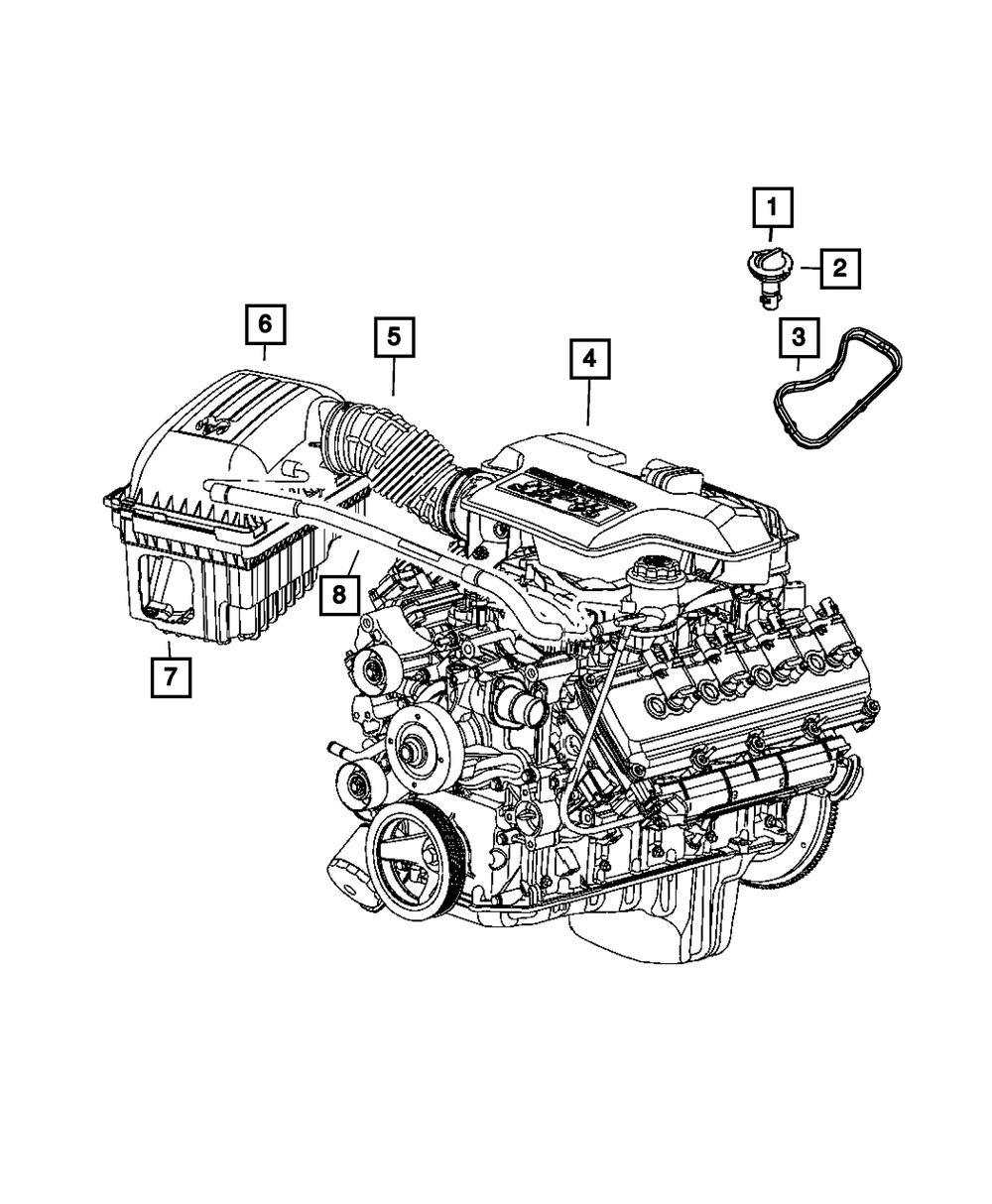 1
2
3
6
5
4
8
7