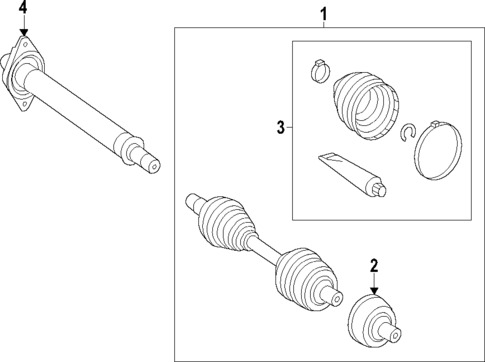 4
1
3
2